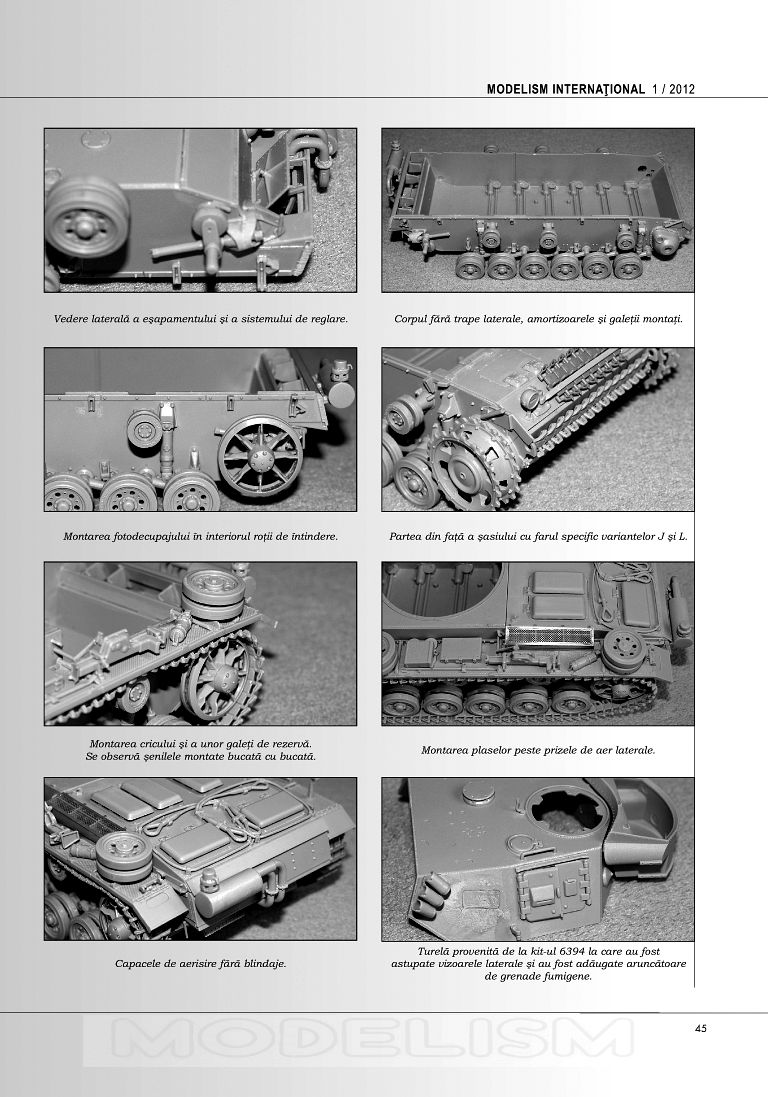 MODELISM INTERNAŢIONAL 1 / 2012

Vedere laterală a eşapamentului şi a sistemului de reglare.

Corpul fără trape laterale, amortizoarele şi galeţii montaţi.

Montarea fotodecupajului în interiorul roţii de întindere.

Partea din faţă a şasiului cu farul specific variantelor J şi L.

Montarea cricului şi a unor galeţi de rezervă. Se observă şenilele montate bucată cu bucată.

Montarea plaselor peste prizele de aer laterale.

Capacele de aerisire fără blindaje.

Turelă provenită de la kit-ul 6394 la care au fost astupate vizoarele laterale şi au fost adăugate aruncătoare de grenade fumigene.

MODELISM

45