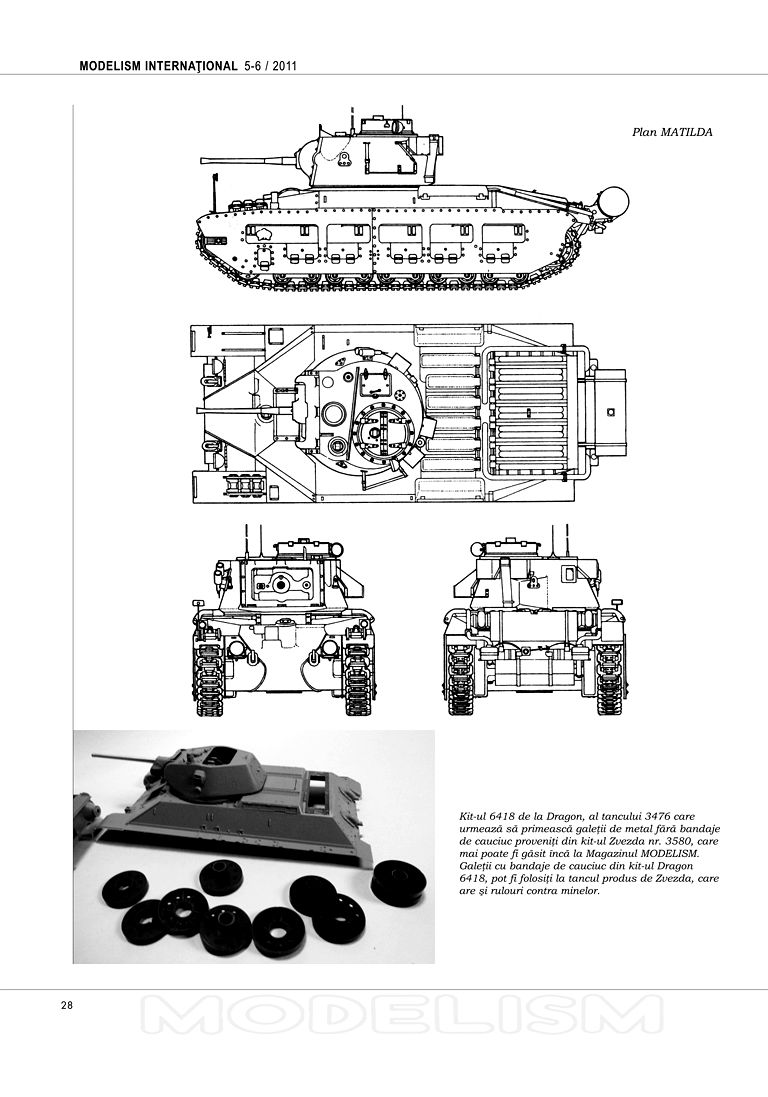 MODELISM INTERNAŢIONAL 5-6 / 2011

Plan MATILDA

Kit-ul 6418 de la Dragon, al tancului 3476 care urmează să primească galeţii de metal fără bandaje de cauciuc proveniţi din kit-ul Zvezda nr. 3580, care mai poate fi găsit încă la Magazinul MODELISM. Galeţii cu bandaje de cauciuc din kit-ul Dragon 6418, pot fi folosiţi la tancul produs de Zvezda, care are şi rulouri contra minelor.

28

MODELISM