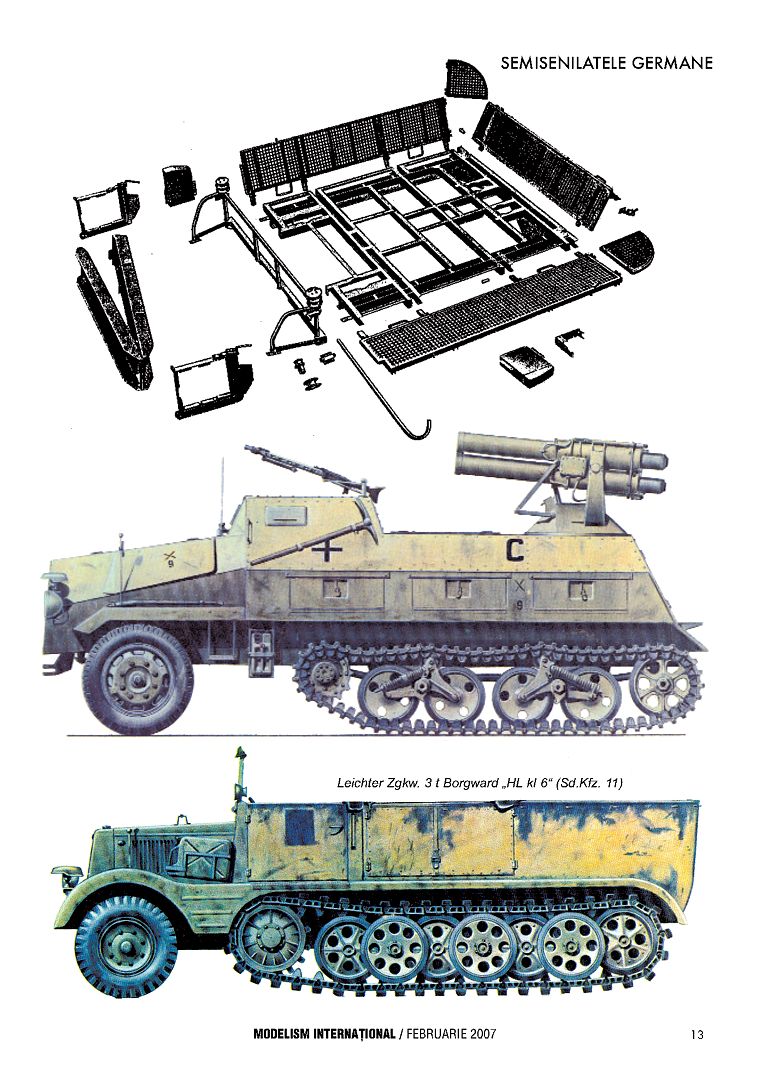 SEMISENILATELE GERMANE

C

Leichter Zgkw. 3 t Borgward „HL kl 6“ (Sd.Kfz. 11)

MODELISM INTERNAȚIONAL / FEBRUARIE 2007

13