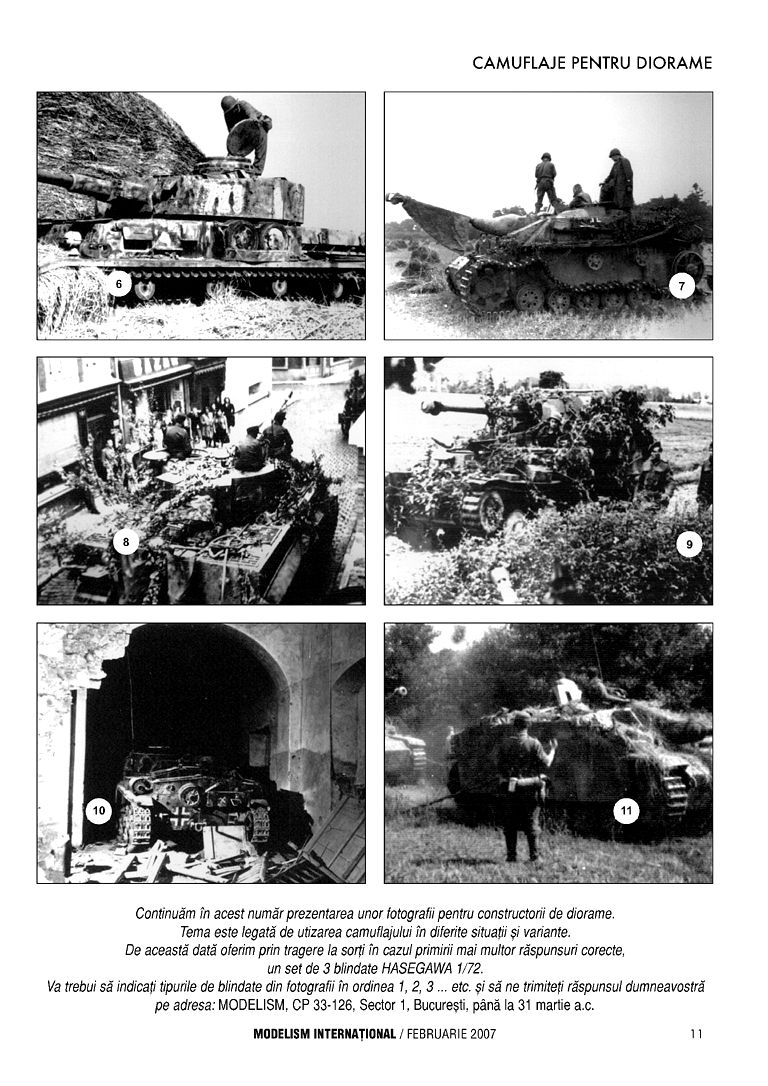 CAMUFLAJE PENTRU DIORAME

6

7

8

9

10

11

Continuăm în acest număr prezentarea unor fotografii pentru constructorii de diorame.
Tema este legată de utizarea camuflajului în diferite situații și variante.
De această dată oferim prin tragere la sorți în cazul primirii mai multor răspunsuri corecte, un set de 3 blindate HASEGAWA 1/72.
Va trebui să indicați tipurile de blindate din fotografii în ordinea 1, 2, 3 ... etc. și să ne trimiteți răspunsul dumneavoastră pe adresa: MODELISM, CP 33-126, Sector 1, București, până la 31 martie a.c.

MODELISM INTERNAȚIONAL / FEBRUARIE 2007

11